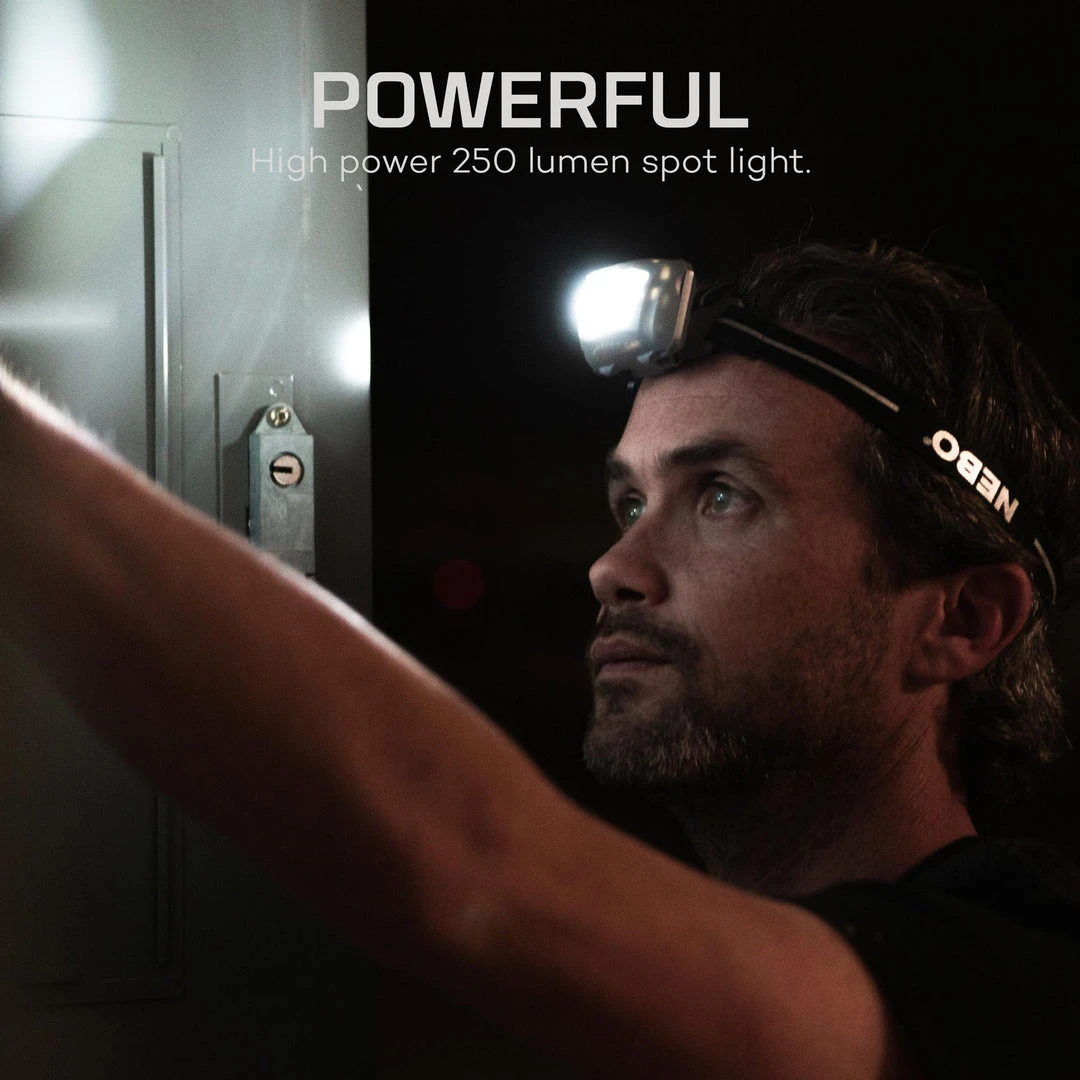 POWERFUL
High power 250 lumen spot light.

NEBO